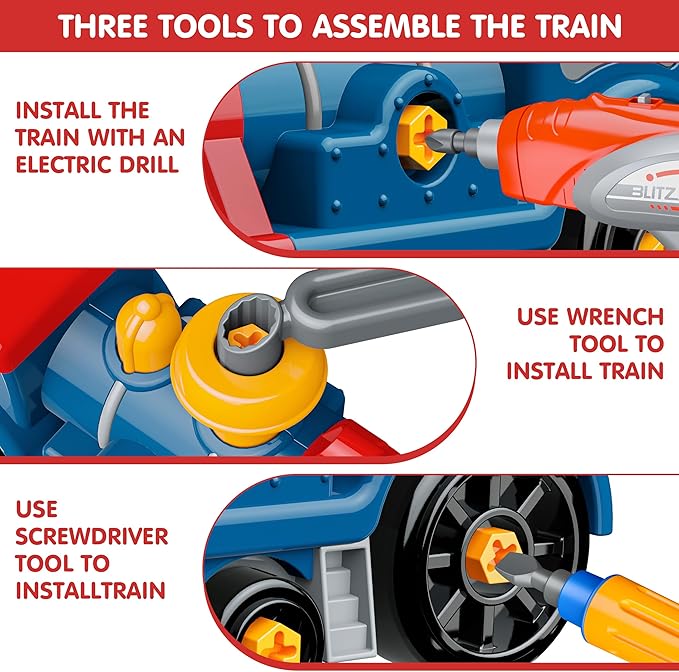 THREE TOOLS TO ASSEMBLE THE TRAIN

INSTALL THE TRAIN WITH AN ELECTRIC DRILL

BLITZ

USE WRENCH TOOL TO INSTALL TRAIN

USE SCREWDRIVER TOOL TO INSTALLTRAIN