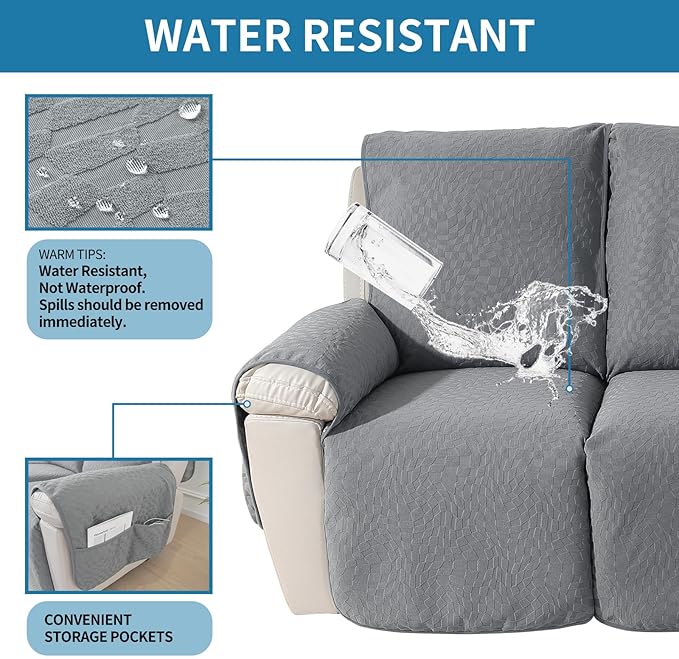 WATER RESISTANT

WARM TIPS:
Water Resistant,
Not Waterproof.
Spills should be removed immediately.

CONVENIENT
STORAGE POCKETS