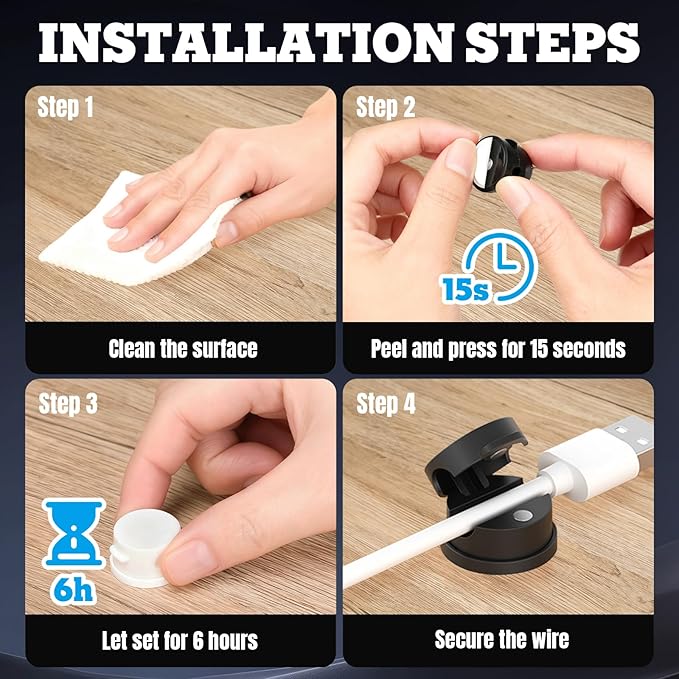 INSTALLATION STEPS

Step 1

Clean the surface

Step 2

15s

Peel and press for 15 seconds

Step 3

6h

Let set for 6 hours

Step 4

Secure the wire