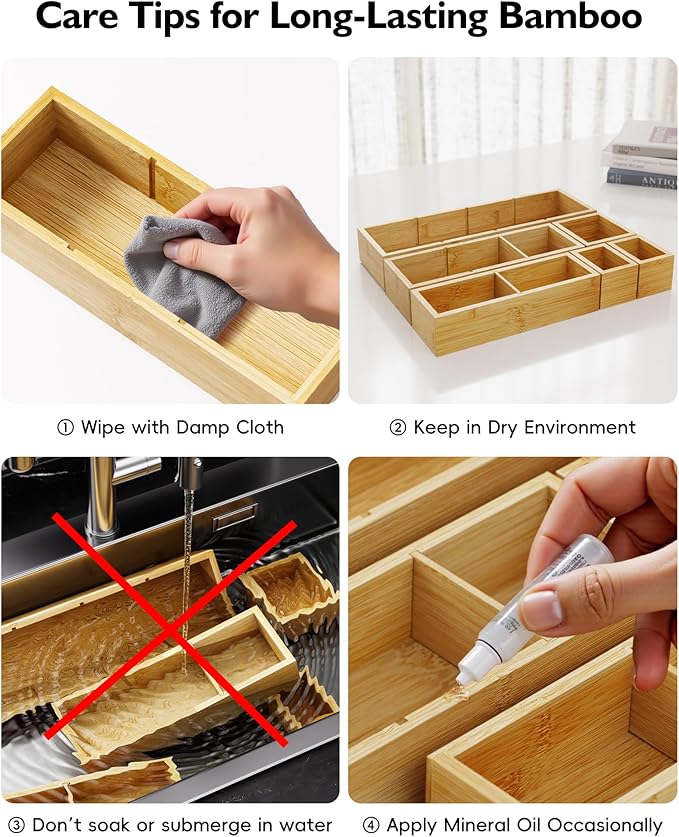 Care Tips for Long-Lasting Bamboo

① Wipe with Damp Cloth

② Keep in Dry Environment

③ Don't soak or submerge in water

④ Apply Mineral Oil Occasionally