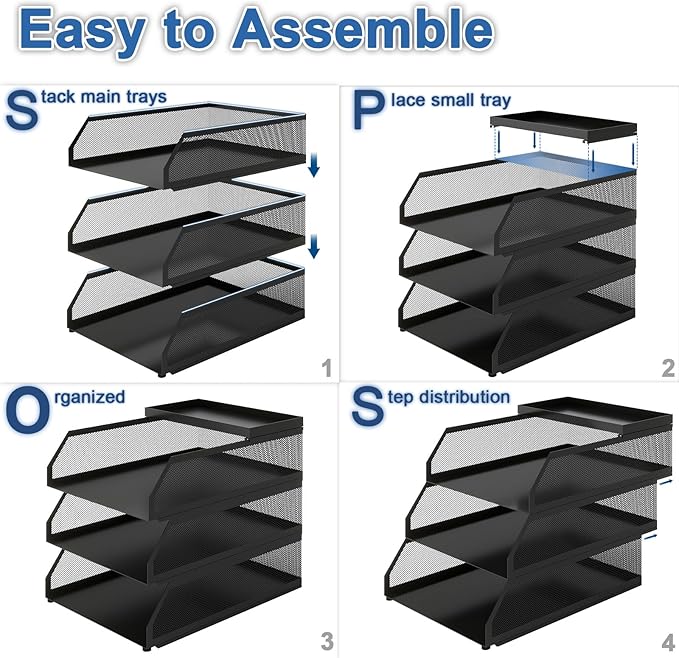 Easy to Assemble

Stack main trays

1

Place small tray

2

Organized

3

Step distribution

4