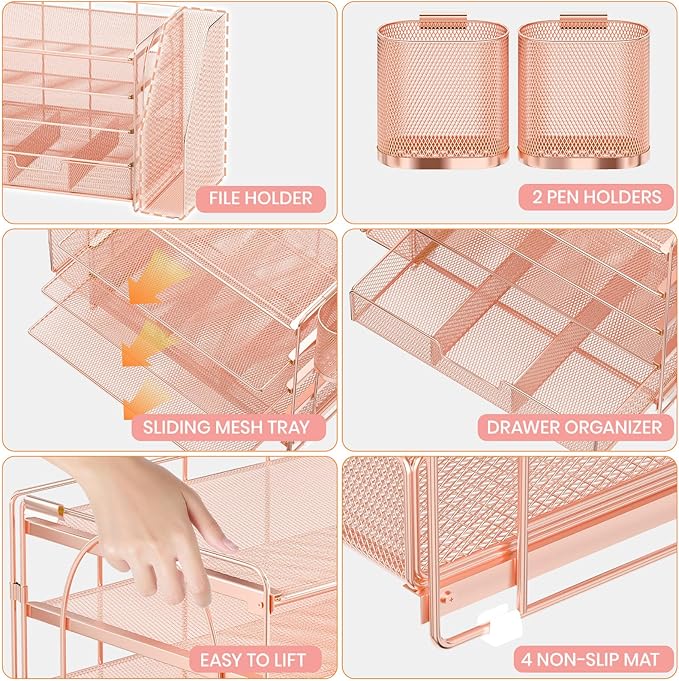 FILE HOLDER

2 PEN HOLDERS

SLIDING MESH TRAY

DRAWER ORGANIZER

EASY TO LIFT

4 NON-SLIP MAT