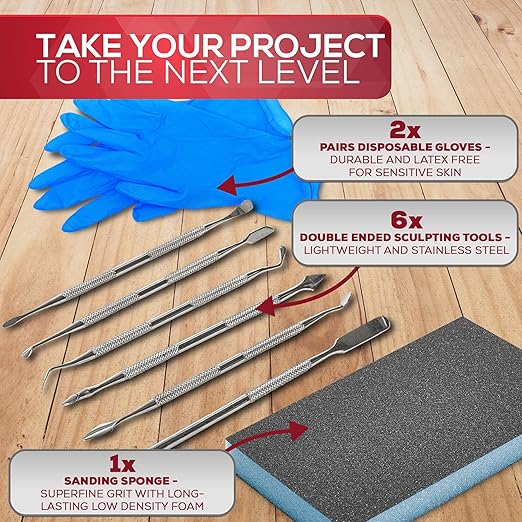 TAKE YOUR PROJECT TO THE NEXT LEVEL

2x
PAIRS DISPOSABLE GLOVES – DURABLE AND LATEX FREE FOR SENSITIVE SKIN

6x
DOUBLE ENDED SCULPTING TOOLS – LIGHTWEIGHT AND STAINLESS STEEL

1x
SANDING SPONGE – SUPERFINE GRIT WITH LONG-LASTING LOW DENSITY FOAM