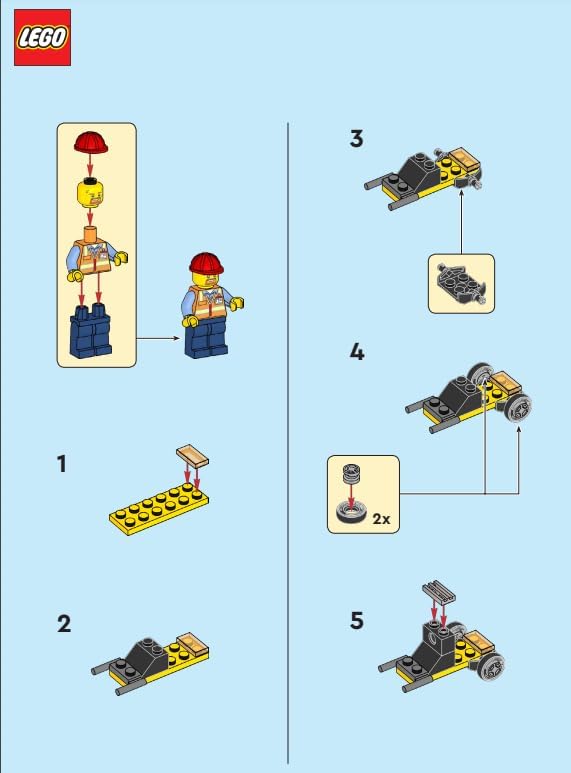 LEGO

1

2

3

4

2x

5