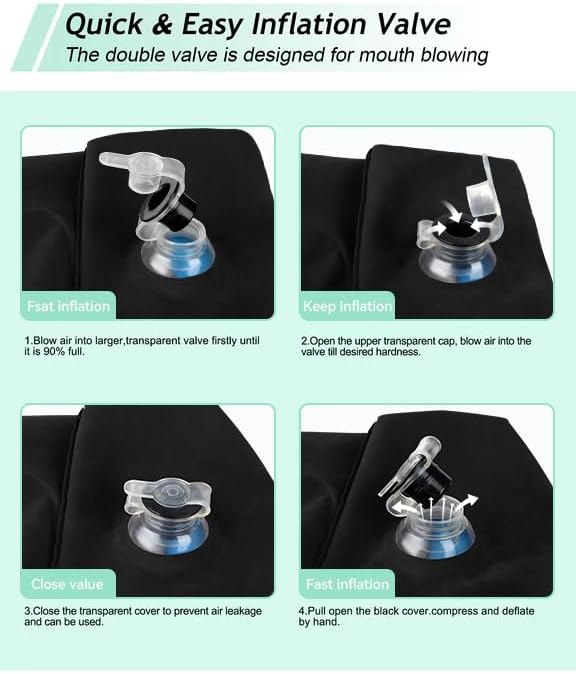 Quick & Easy Inflation Valve
The double valve is designed for mouth blowing

Fsat inflation

1.Blow air into larger,transparent valve firstly until it is 90% full.

Keep inflation

2.Open the upper transparent cap, blow air into the valve till desired hardness.

Close value

3.Close the transparent cover to prevent air leakage and can be used.

Fast inflation

4.Pull open the black cover.compress and deflate by hand.