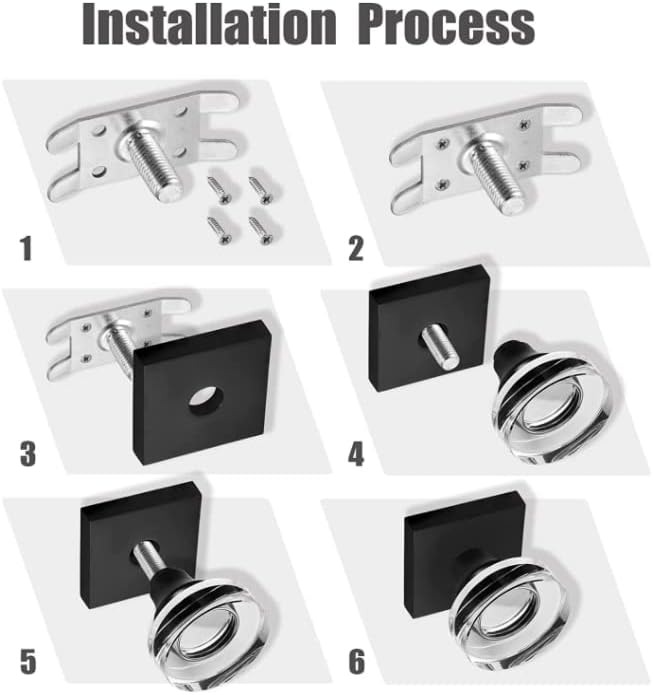 Installation Process

1

2

3

4

5

6