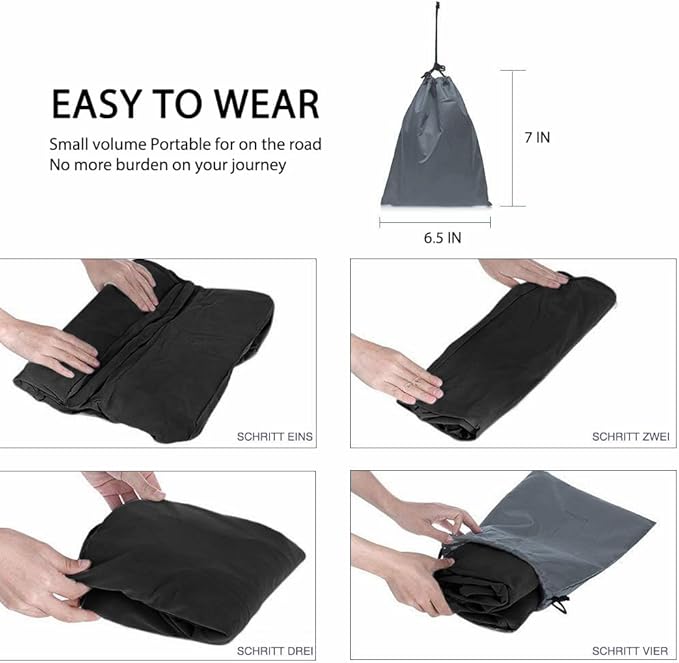 EASY TO WEAR

Small volume Portable for on the road
No more burden on your journey

7 IN

6.5 IN

SCHRITT EINS

SCHRITT ZWEI

SCHRITT DREI

SCHRITT VIER