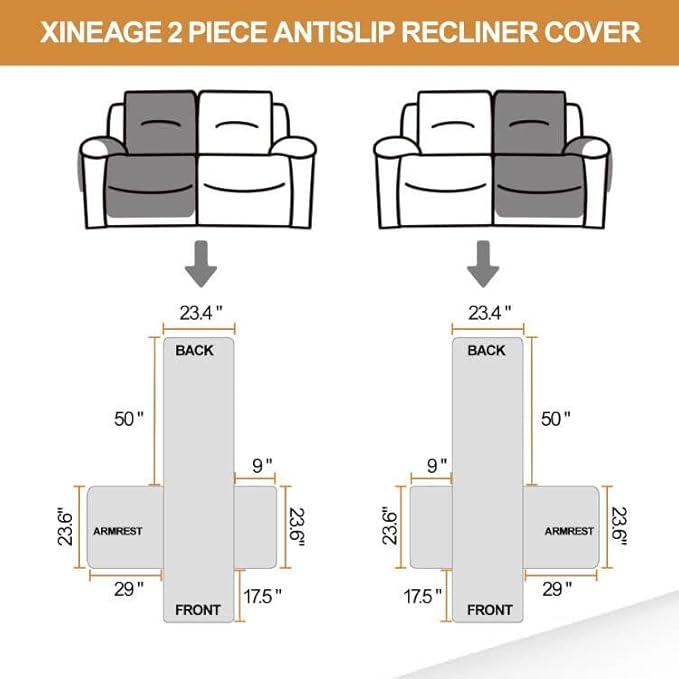 XINEAGE 2 PIECE ANTISLIP RECLINER COVER

23.4 "
BACK
50 "
9 "
23.6"
ARMREST
23.6"
29 "
FRONT
17.5 "

23.4 "
BACK
50 "
9 "
23.6"
ARMREST
23.6"
17.5 "
FRONT
29 "