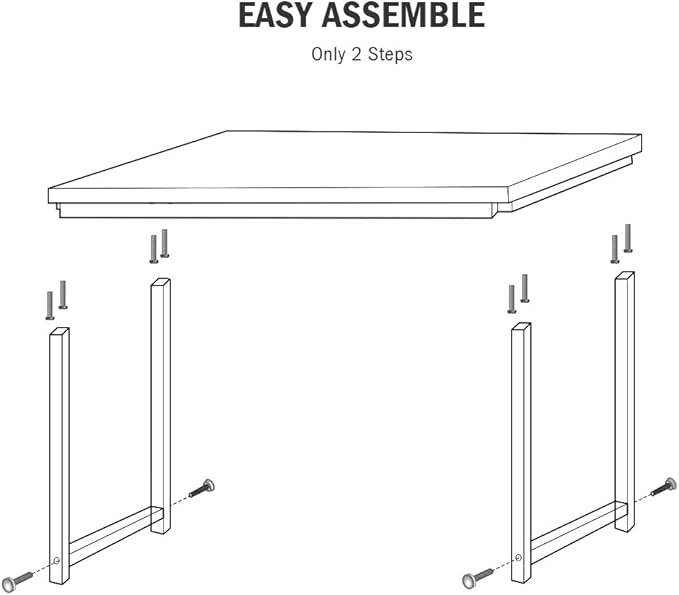 EASY ASSEMBLE

Only 2 Steps