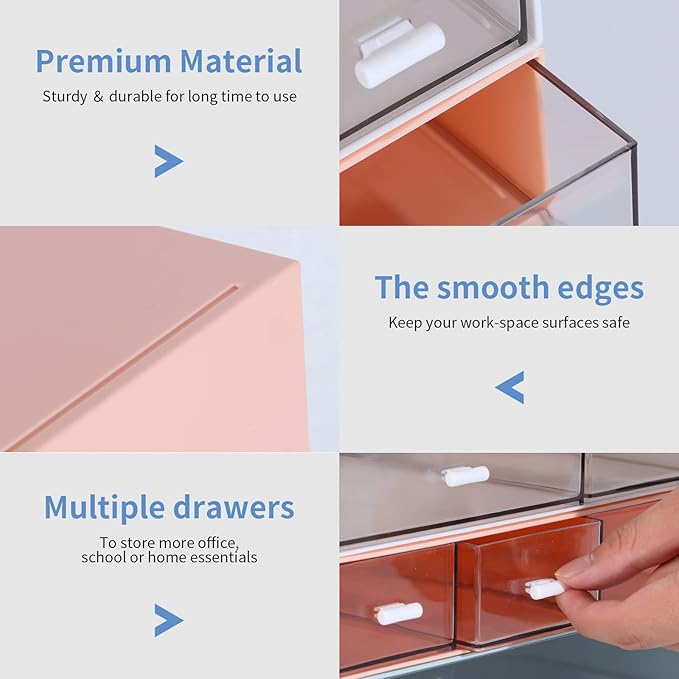 Premium Material
Sturdy & durable for long time to use

The smooth edges
Keep your work-space surfaces safe

Multiple drawers
To store more office, school or home essentials