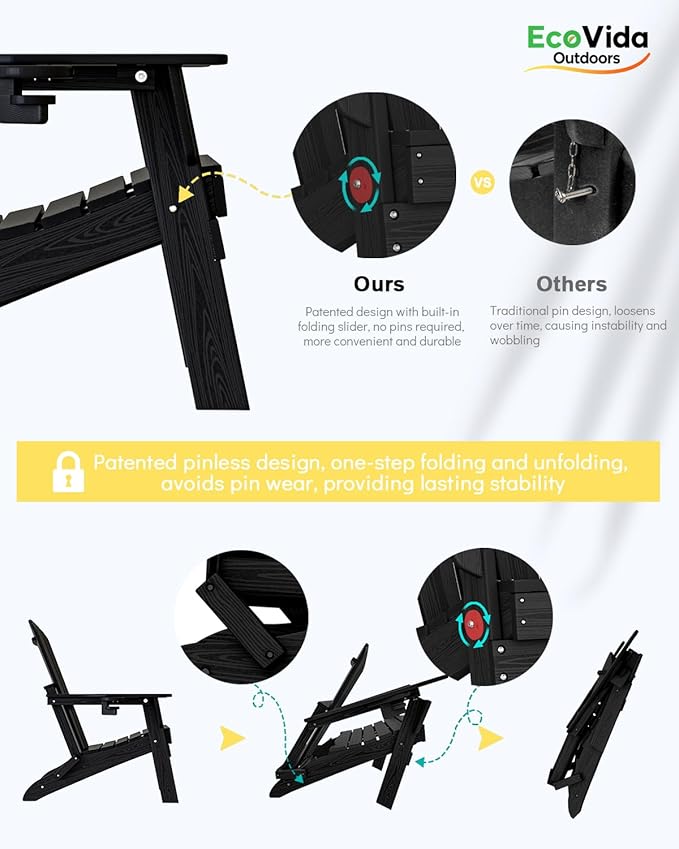 EcoVida
Outdoors

VS

Ours
Patented design with built-in folding slider, no pins required, more convenient and durable

Others
Traditional pin design, loosens over time, causing instability and wobbling

Patented pinless design, one-step folding and unfolding, avoids pin wear, providing lasting stability