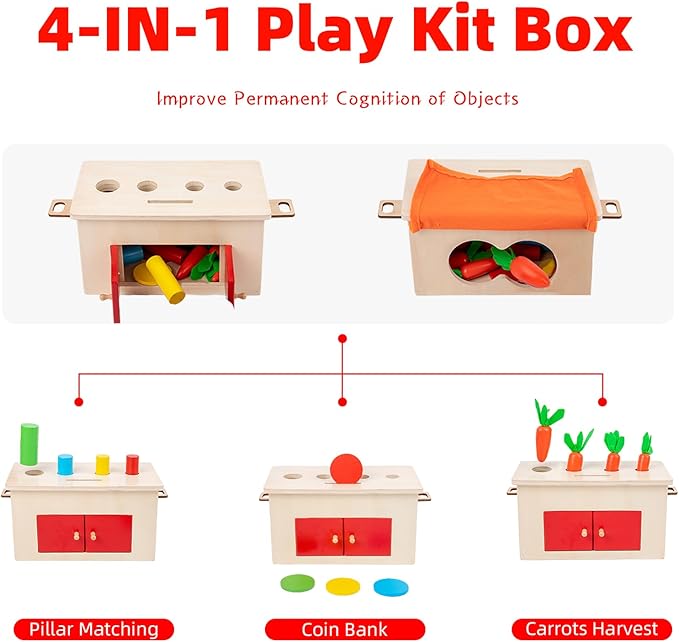 4-IN-1 Play Kit Box

Improve Permanent Cognition of Objects

Pillar Matching

Coin Bank

Carrots Harvest