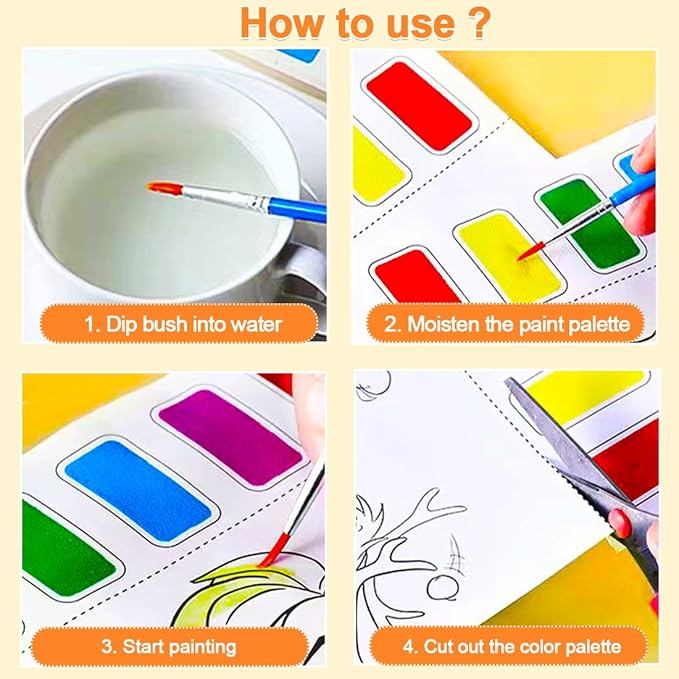 How to use ?

1. Dip bush into water

2. Moisten the paint palette

3. Start painting

4. Cut out the color palette