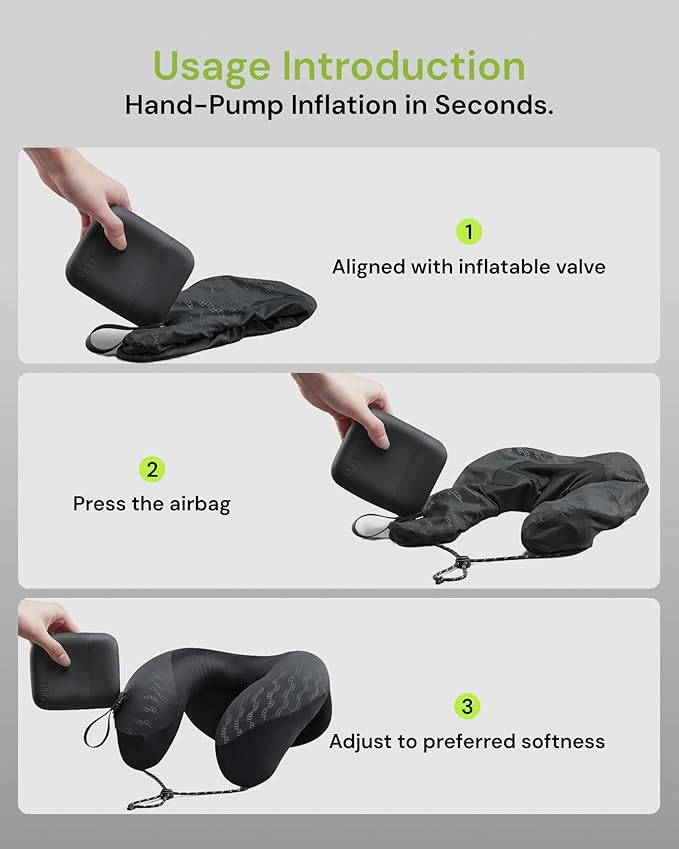 Usage Introduction
Hand-Pump Inflation in Seconds.

1
Aligned with inflatable valve

2
Press the airbag

3
Adjust to preferred softness