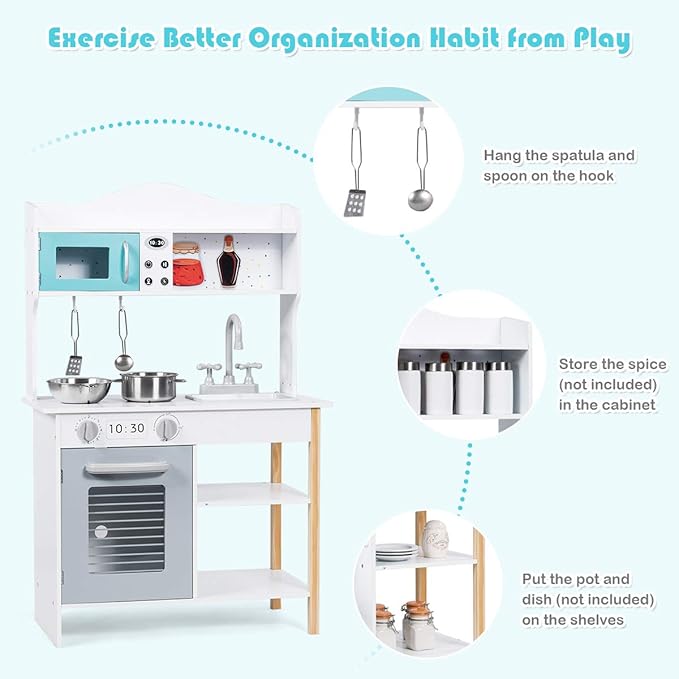 Exercise Better Organization Habit from Play

Hang the spatula and spoon on the hook

Store the spice (not included) in the cabinet

Put the pot and dish (not included) on the shelves

10:30

10:30