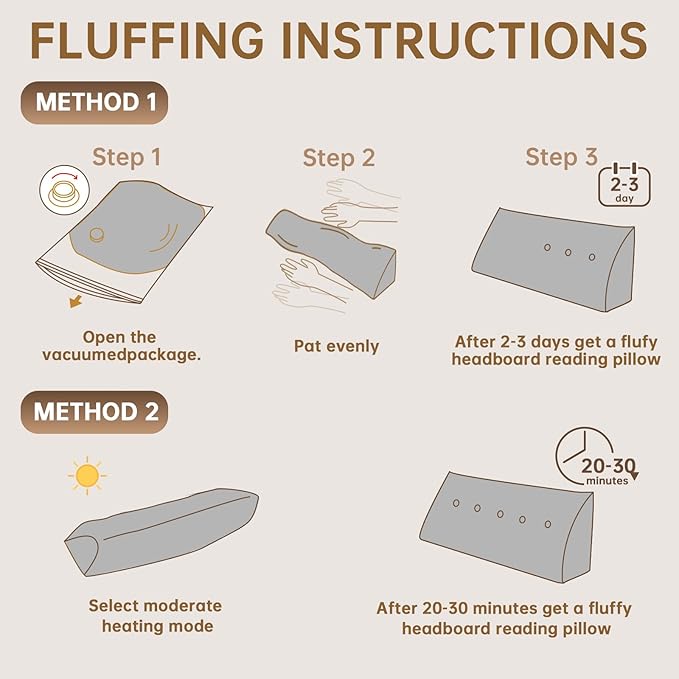 FLUFFING INSTRUCTIONS

METHOD 1

Step 1

Open the vacuumedpackage.

Step 2

Pat evenly

Step 3

2-3 day

After 2-3 days get a flufy headboard reading pillow

METHOD 2

Select moderate heating mode

20-30 minutes

After 20-30 minutes get a fluffy headboard reading pillow