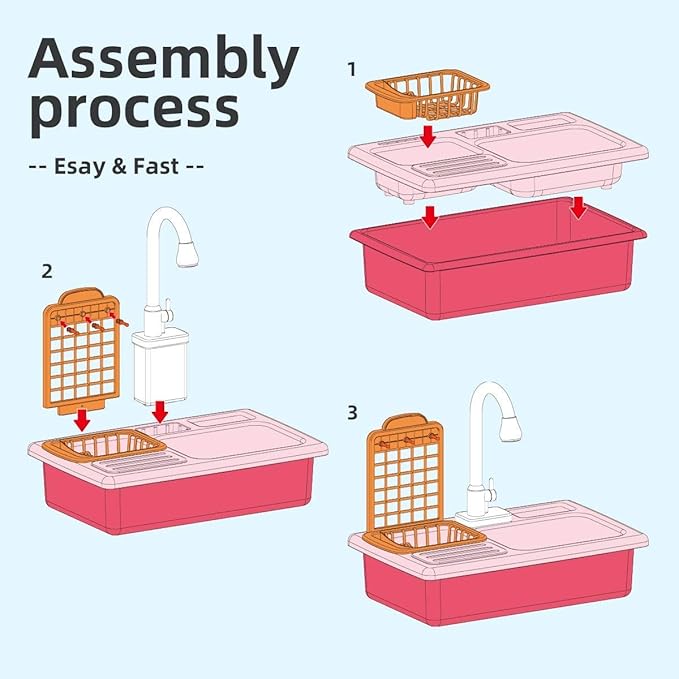 Assembly process

-- Esay & Fast --

1

2

3