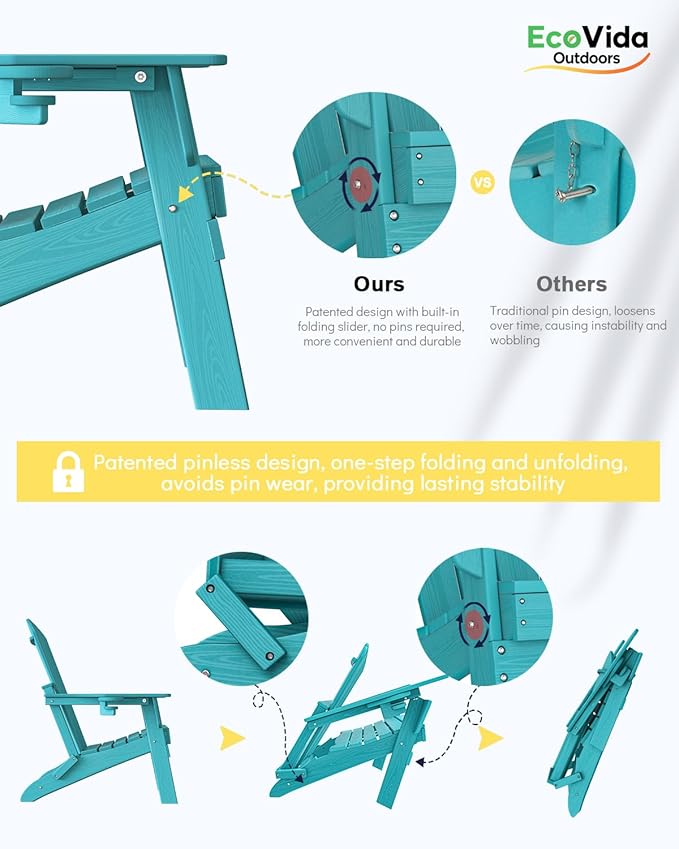 EcoVida Outdoors

VS

Ours

Patented design with built-in folding slider, no pins required, more convenient and durable

Others

Traditional pin design, loosens over time, causing instability and wobbling

Patented pinless design, one-step folding and unfolding, avoids pin wear, providing lasting stability