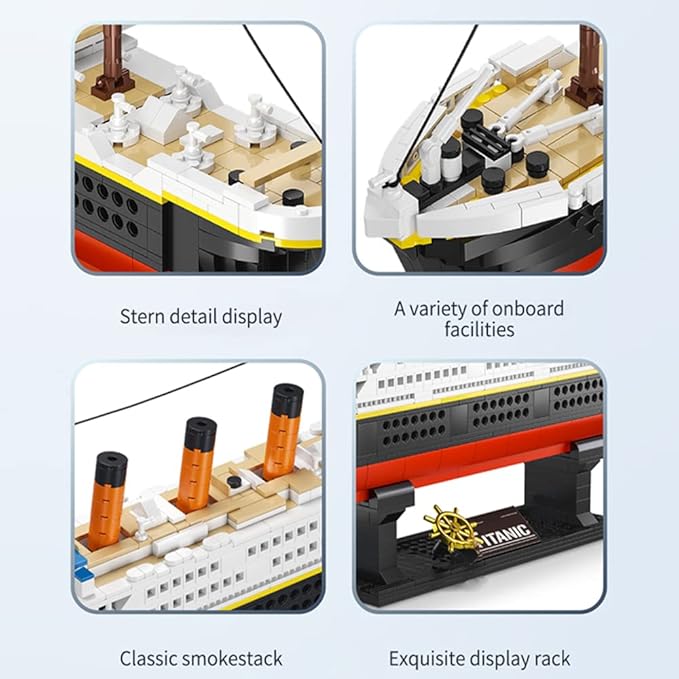 Stern detail display

A variety of onboard facilities

Classic smokestack

ITANIC

Exquisite display rack