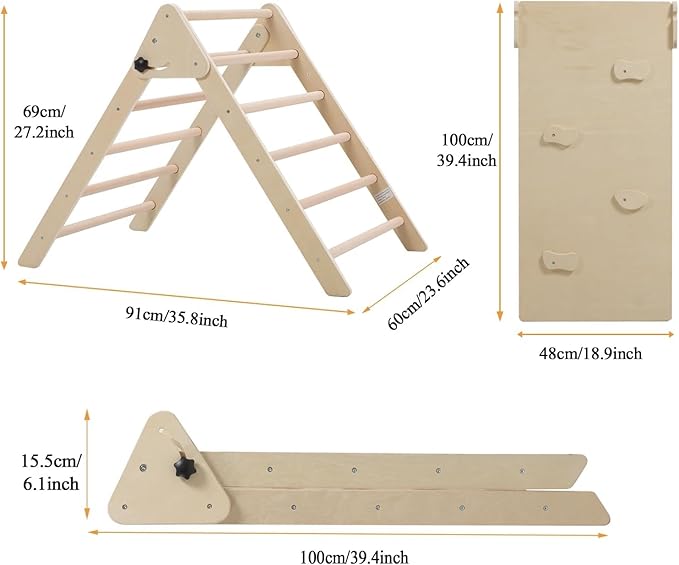 69cm/
27.2inch

91cm/35.8inch

60cm/23.6inch

100cm/
39.4inch

48cm/18.9inch

15.5cm/
6.1inch

100cm/39.4inch