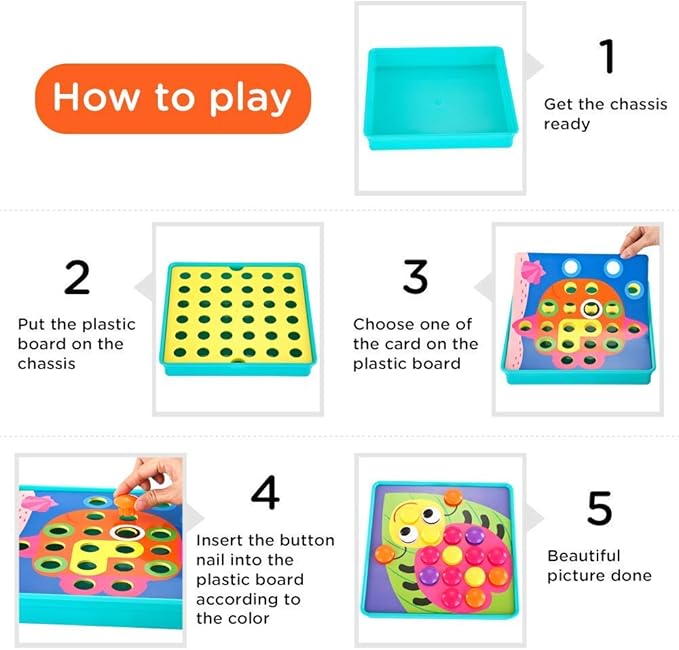 How to play

1
Get the chassis ready

2
Put the plastic board on the chassis

3
Choose one of the card on the plastic board

4
Insert the button nail into the plastic board according to the color

5
Beautiful picture done