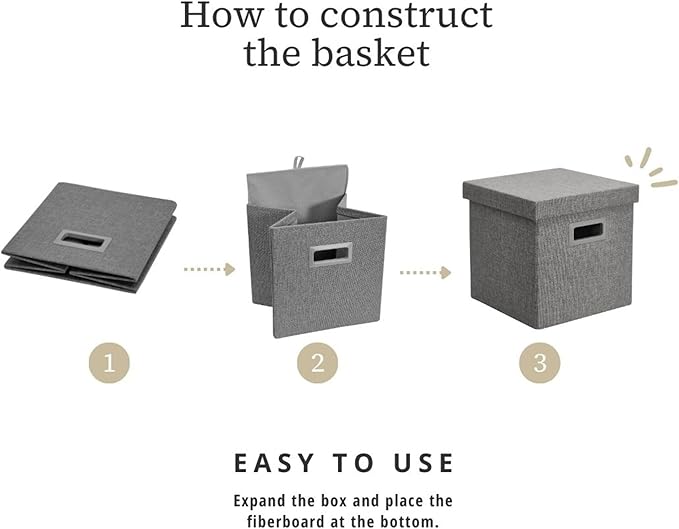 How to construct the basket

1

2

3

EASY TO USE

Expand the box and place the fiberboard at the bottom.