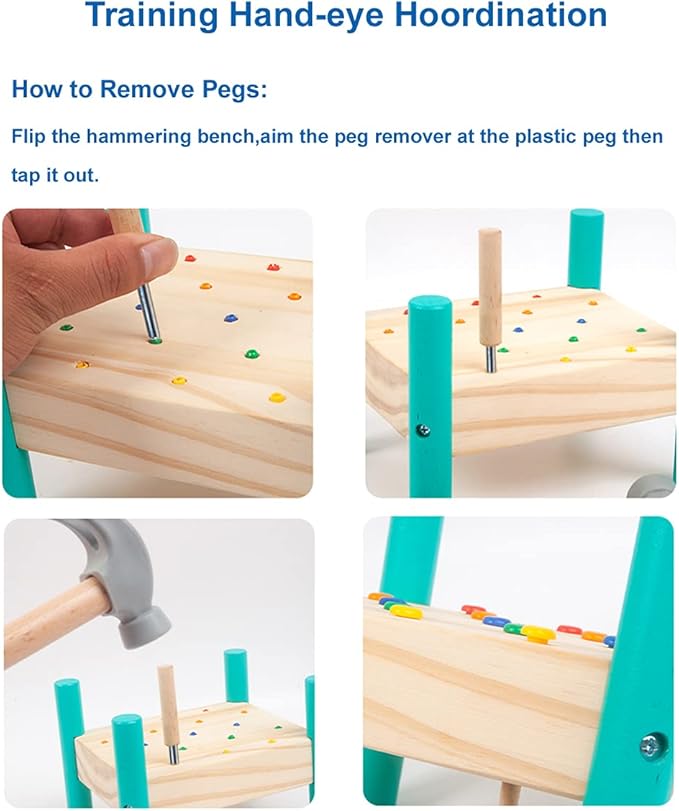 Training Hand-eye Hoordination

How to Remove Pegs:

Flip the hammering bench,aim the peg remover at the plastic peg then tap it out.