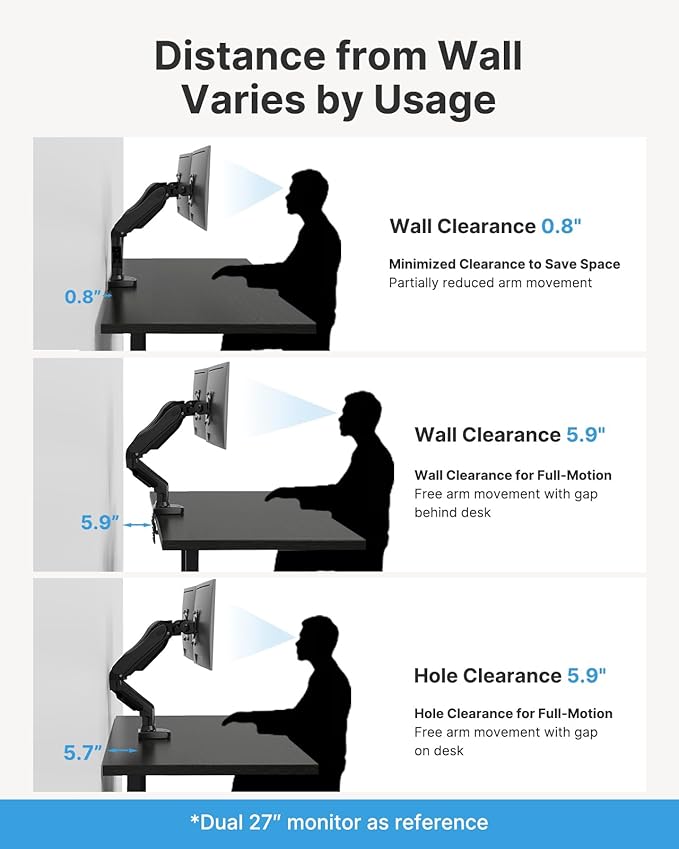 Distance from Wall Varies by Usage

0.8"

Wall Clearance 0.8"

Minimized Clearance to Save Space
Partially reduced arm movement

5.9"

Wall Clearance 5.9"

Wall Clearance for Full-Motion
Free arm movement with gap behind desk

5.7"

Hole Clearance 5.9"

Hole Clearance for Full-Motion
Free arm movement with gap on desk

*Dual 27" monitor as reference