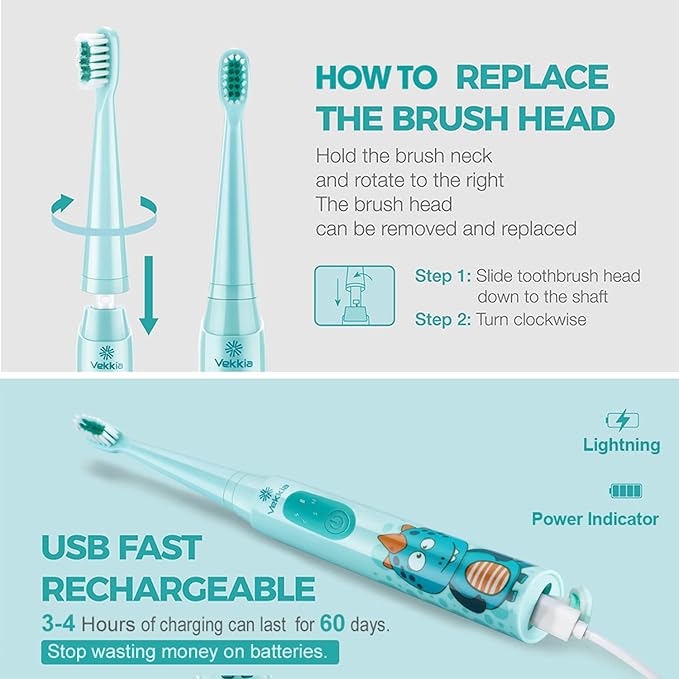 HOW TO REPLACE THE BRUSH HEAD

Hold the brush neck and rotate to the right The brush head can be removed and replaced

Step 1: Slide toothbrush head down to the shaft
Step 2: Turn clockwise

Vekkia

Vekkia

Lightning

Power Indicator

Vekkia

USB FAST RECHARGEABLE

3-4 Hours of charging can last for 60 days.

Stop wasting money on batteries.