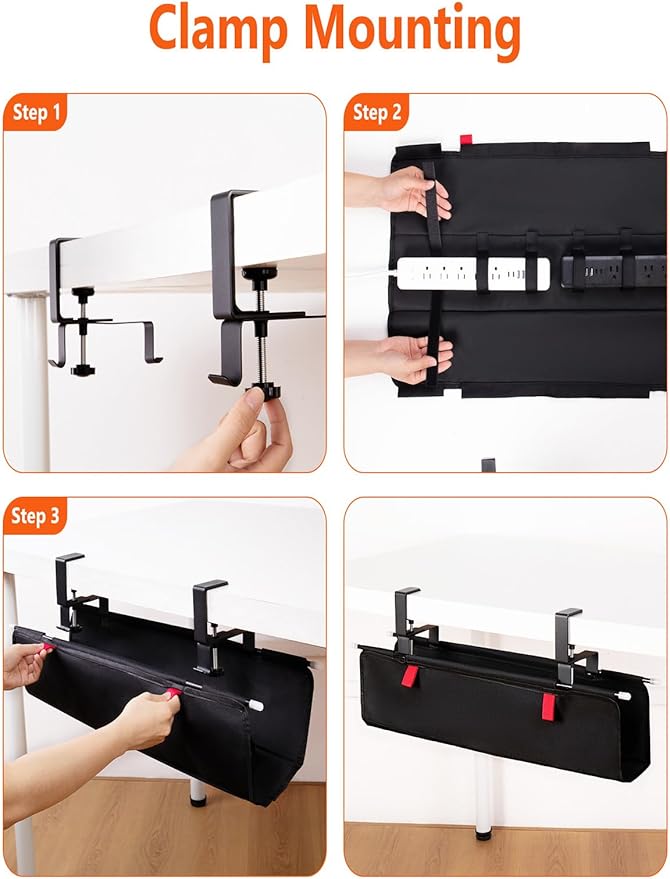 Clamp Mounting

Step 1

Step 2

Step 3