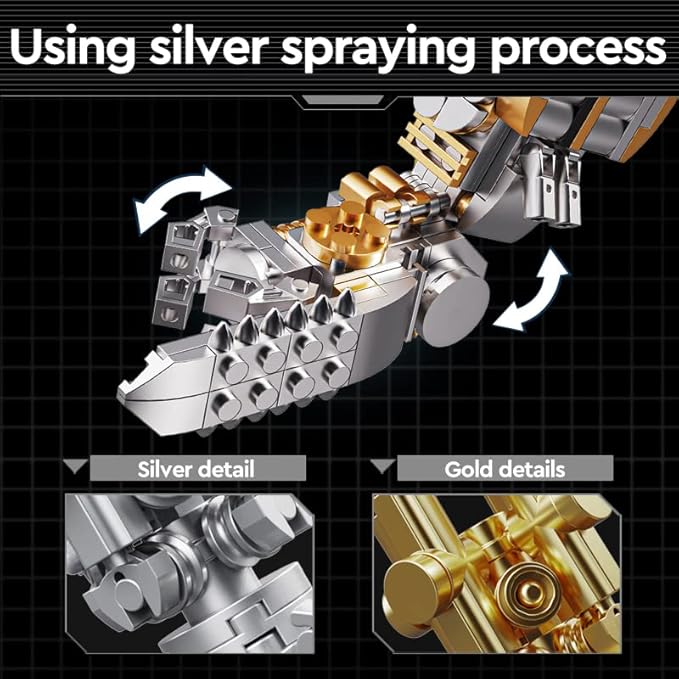 Using silver spraying process

Silver detail

Gold details