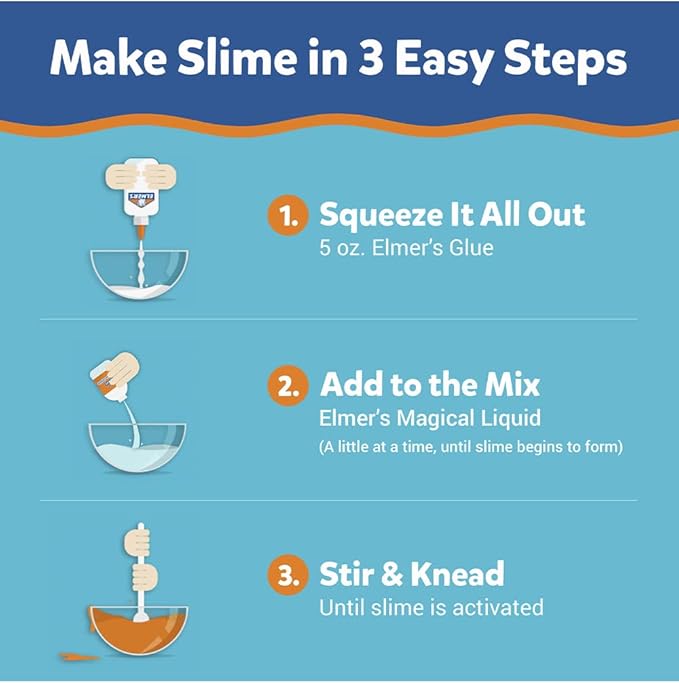 Make Slime in 3 Easy Steps

ELMER'S

1. Squeeze It All Out
5 oz. Elmer's Glue

2. Add to the Mix
Elmer's Magical Liquid
(A little at a time, until slime begins to form)

3. Stir & Knead
Until slime is activated