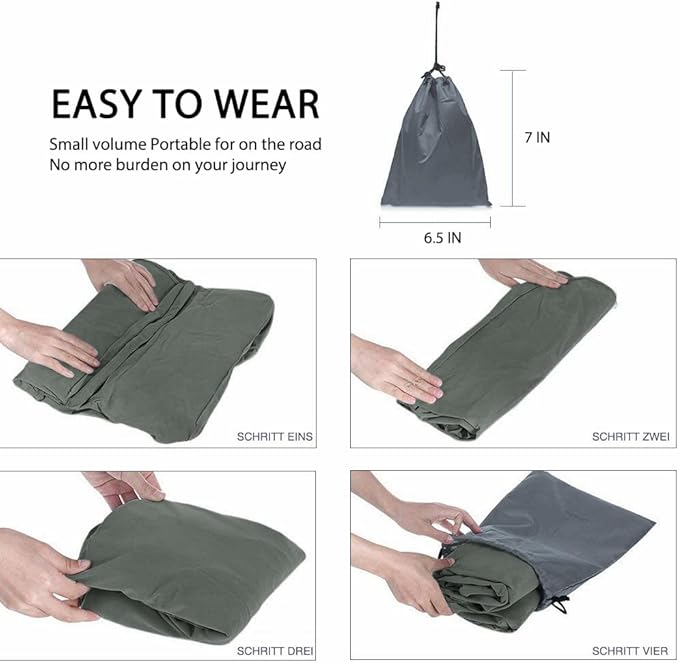 EASY TO WEAR
Small volume Portable for on the road
No more burden on your journey

7 IN

6.5 IN

SCHRITT EINS

SCHRITT ZWEI

SCHRITT DREI

SCHRITT VIER