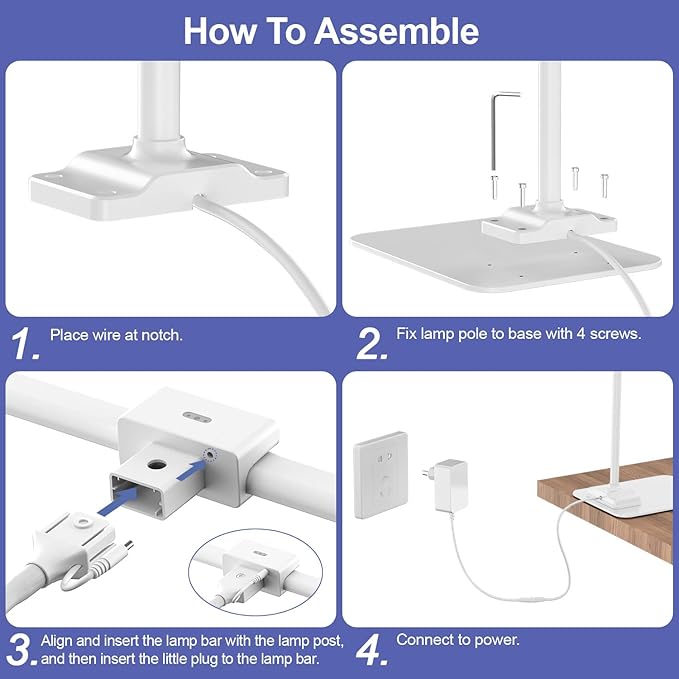 How To Assemble

1. Place wire at notch.

2. Fix lamp pole to base with 4 screws.

3. Align and insert the lamp bar with the lamp post, and then insert the little plug to the lamp bar.

4. Connect to power.