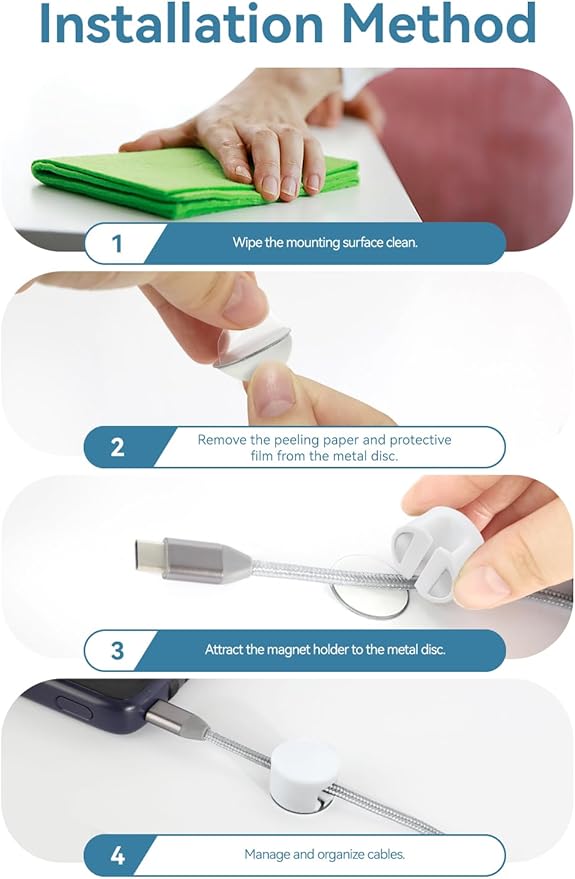 Installation Method

1 Wipe the mounting surface clean.

2 Remove the peeling paper and protective film from the metal disc.

3 Attract the magnet holder to the metal disc.

4 Manage and organize cables.