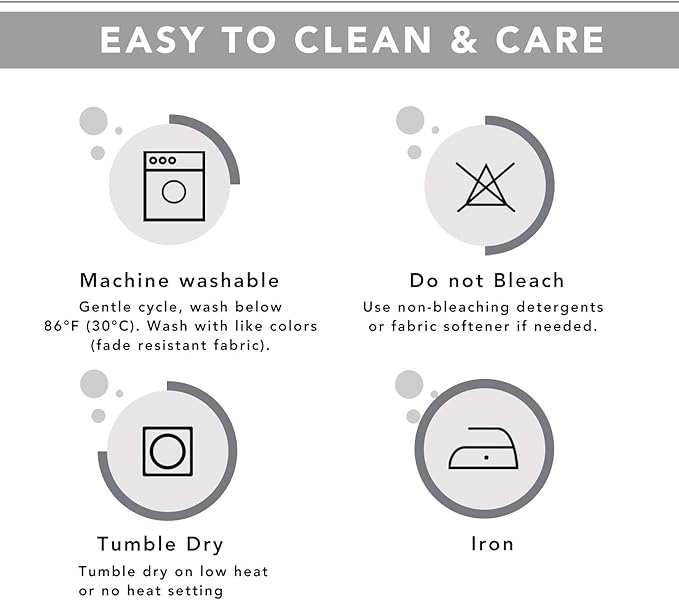 EASY TO CLEAN & CARE

Machine washable
Gentle cycle, wash below 86°F (30°C). Wash with like colors (fade resistant fabric).

Do not Bleach
Use non-bleaching detergents or fabric softener if needed.

Tumble Dry
Tumble dry on low heat or no heat setting

Iron