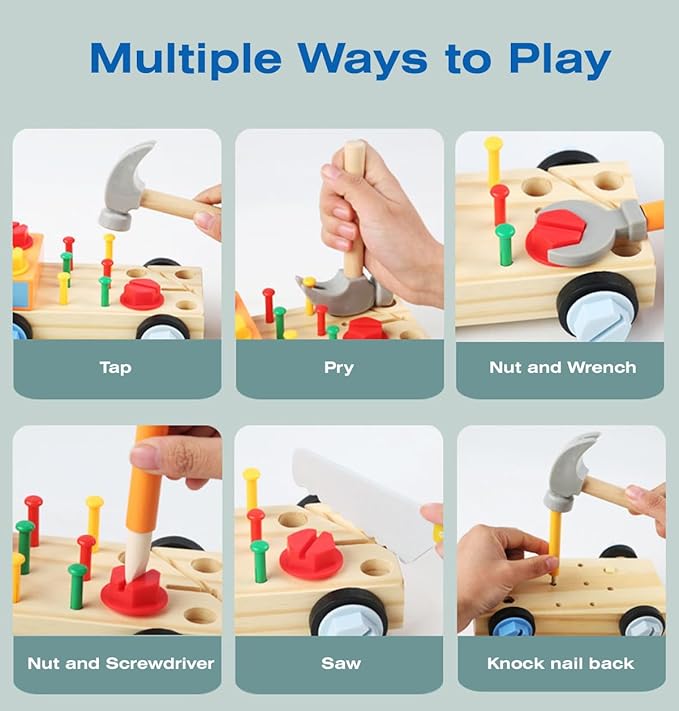 Multiple Ways to Play

Tap

Pry

Nut and Wrench

Nut and Screwdriver

Saw

Knock nail back