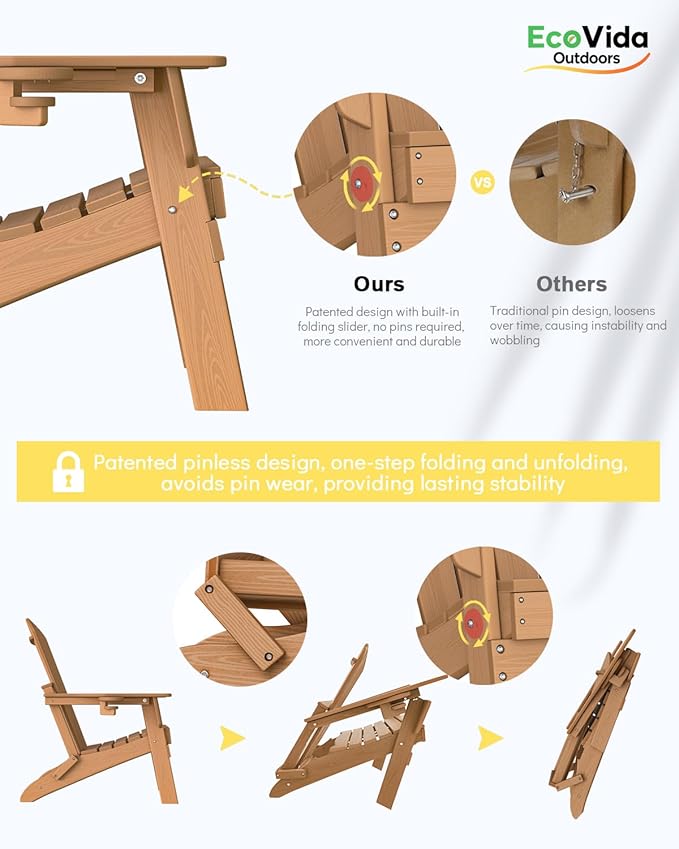 EcoVida
Outdoors

VS

Ours

Patented design with built-in folding slider, no pins required, more convenient and durable

Others

Traditional pin design, loosens over time, causing instability and wobbling

Patented pinless design, one-step folding and unfolding, avoids pin wear, providing lasting stability