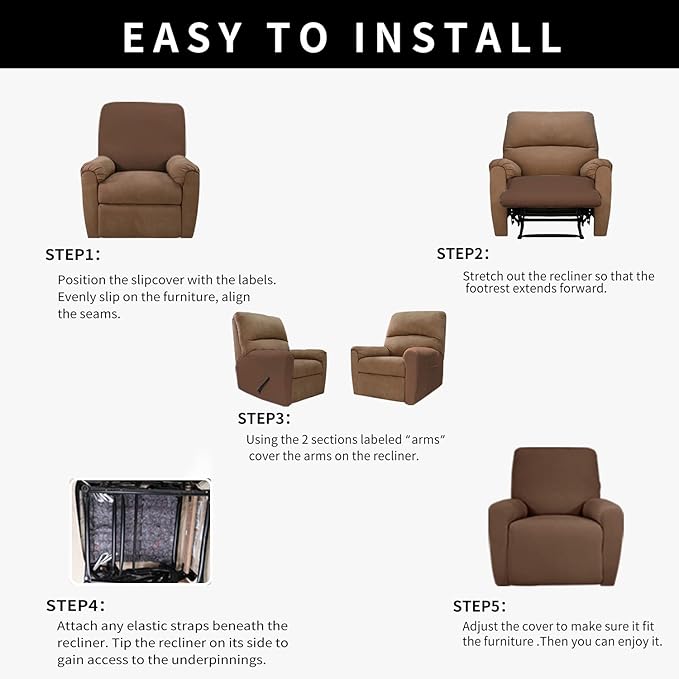 EASY TO INSTALL

STEP1:
Position the slipcover with the labels. Evenly slip on the furniture, align the seams.

STEP2:
Stretch out the recliner so that the footrest extends forward.

STEP3:
Using the 2 sections labeled "arms" cover the arms on the recliner.

STEP4:
Attach any elastic straps beneath the recliner. Tip the recliner on its side to gain access to the underpinnings.

STEP5:
Adjust the cover to make sure it fit the furniture .Then you can enjoy it.