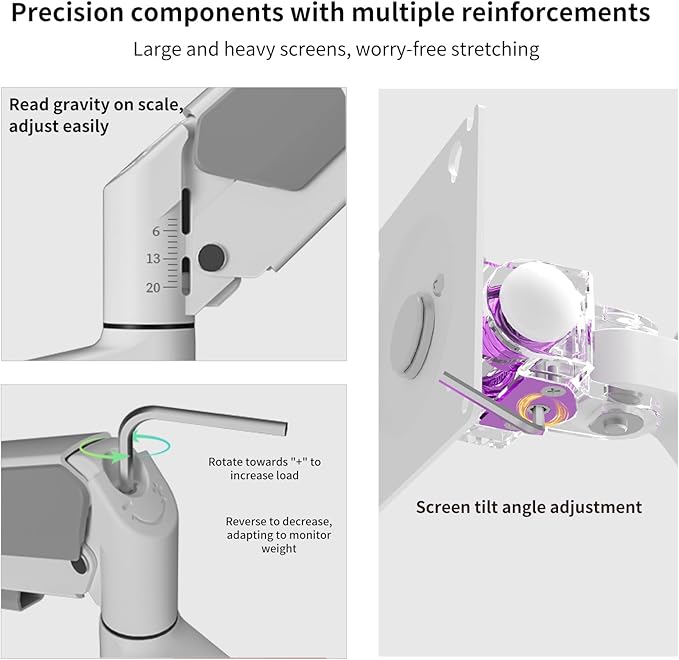 Precision components with multiple reinforcements

Large and heavy screens, worry-free stretching

Read gravity on scale, adjust easily

6
13
20

Rotate towards "+" to increase load

Reverse to decrease, adapting to monitor weight

Screen tilt angle adjustment