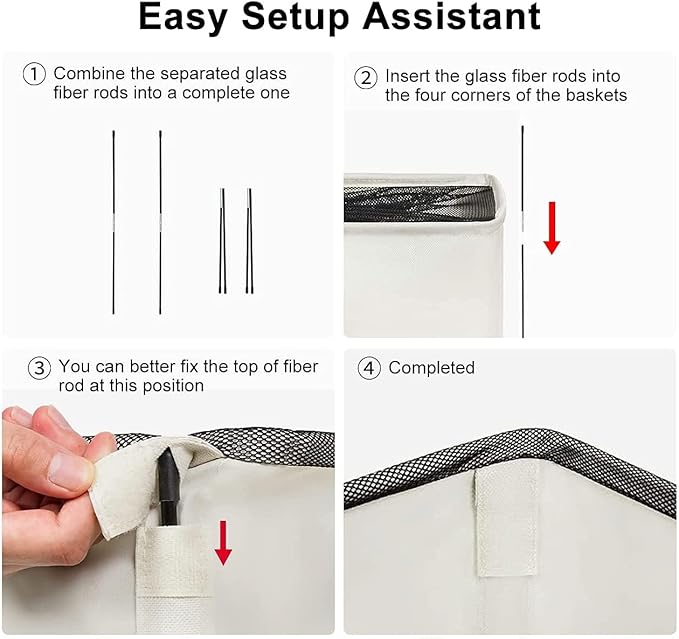 Easy Setup Assistant

① Combine the separated glass fiber rods into a complete one

② Insert the glass fiber rods into the four corners of the baskets

③ You can better fix the top of fiber rod at this position

④ Completed