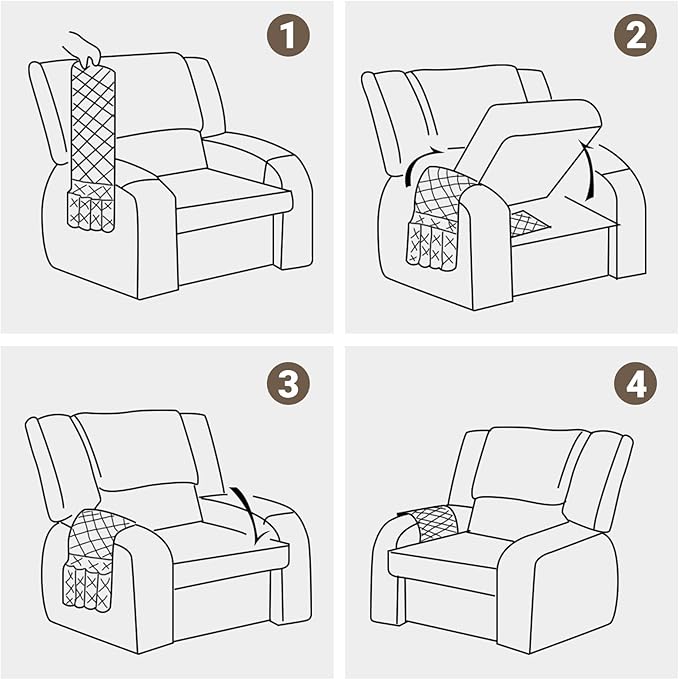 1

2

3

4