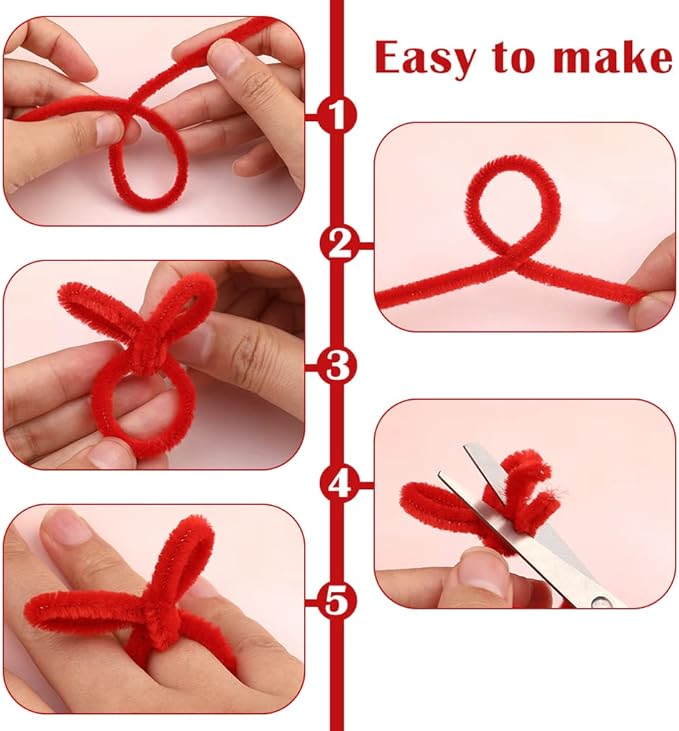 Easy to make

1

2

3

4

5