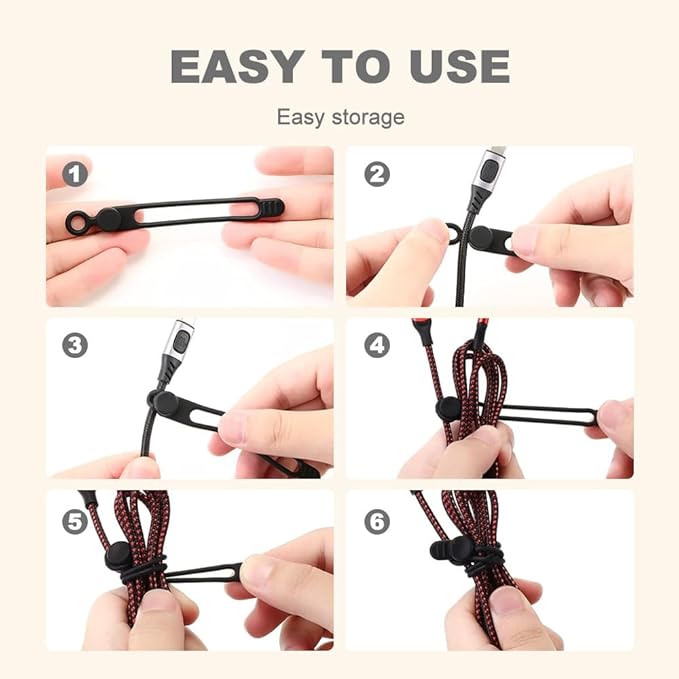 EASY TO USE

Easy storage

1

2

3

4

5

6