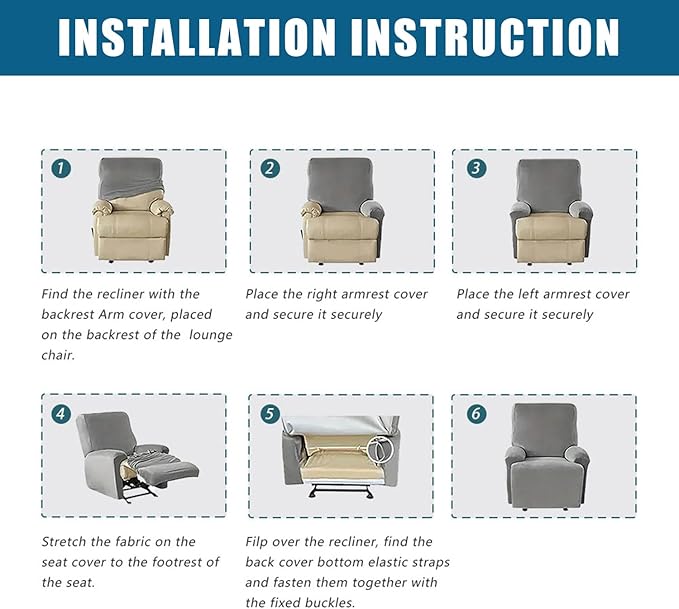 INSTALLATION INSTRUCTION

1

Find the recliner with the backrest Arm cover, placed on the backrest of the lounge chair.

2

Place the right armrest cover and secure it securely

3

Place the left armrest cover and secure it securely

4

Stretch the fabric on the seat cover to the footrest of the seat.

5

Filp over the recliner, find the back cover bottom elastic straps and fasten them together with the fixed buckles.

6