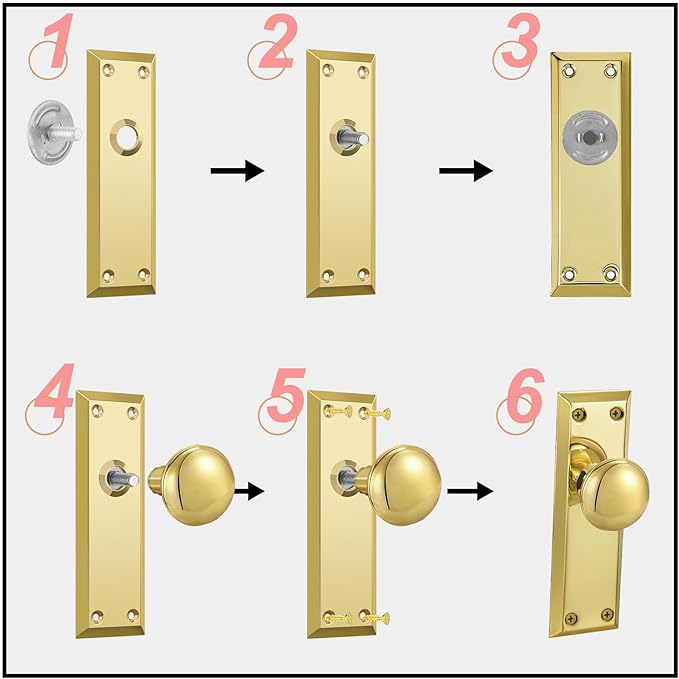 1

2

3

4

5

6