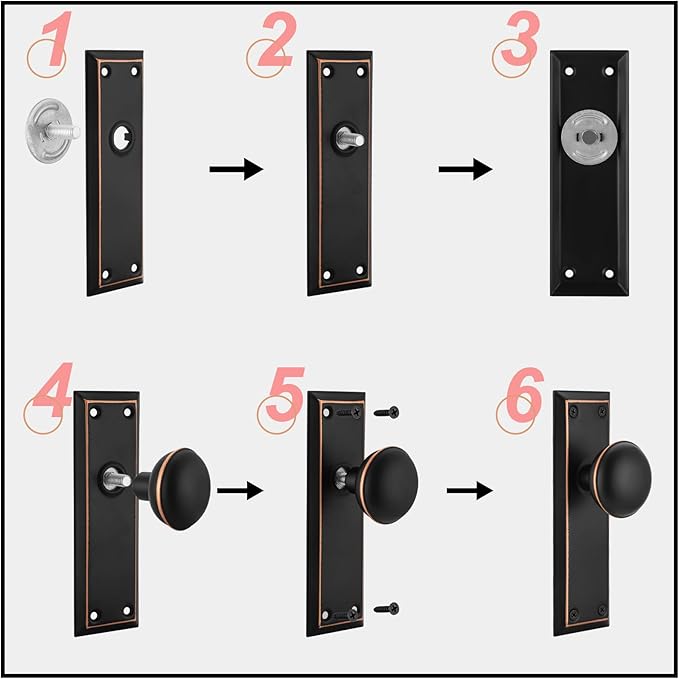 1
2
3
4
5
6