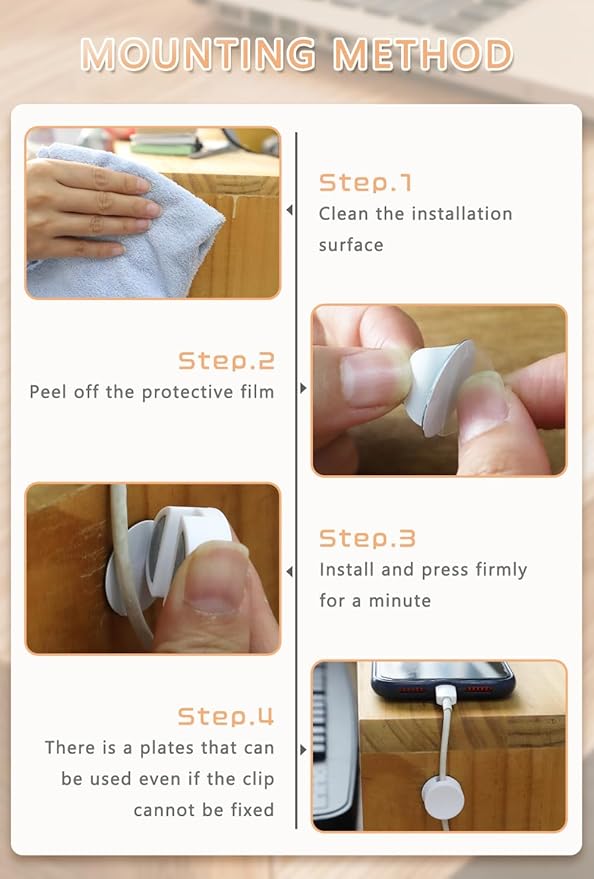 MOUNTING METHOD

Step.1
Clean the installation surface

Step.2
Peel off the protective film

Step.3
Install and press firmly for a minute

Step.4
There is a plates that can be used even if the clip cannot be fixed