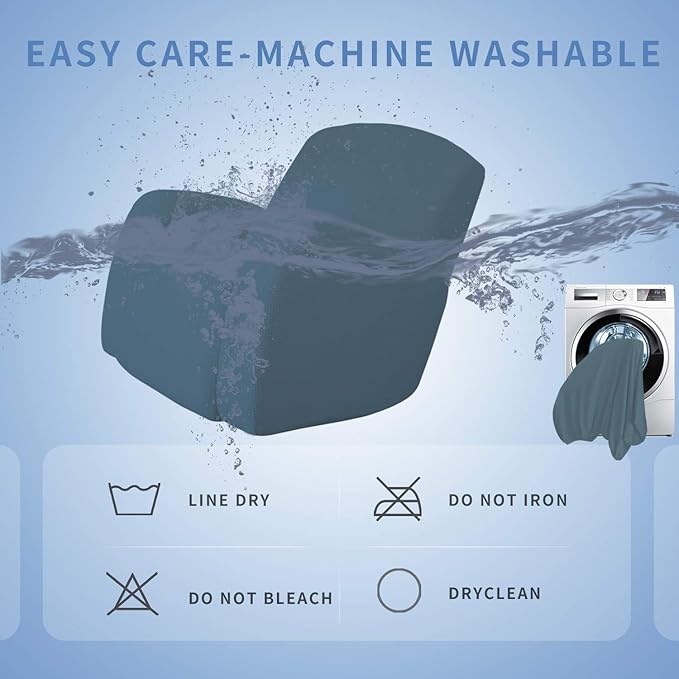 EASY CARE-MACHINE WASHABLE

LINE DRY

DO NOT IRON

DO NOT BLEACH

DRYCLEAN