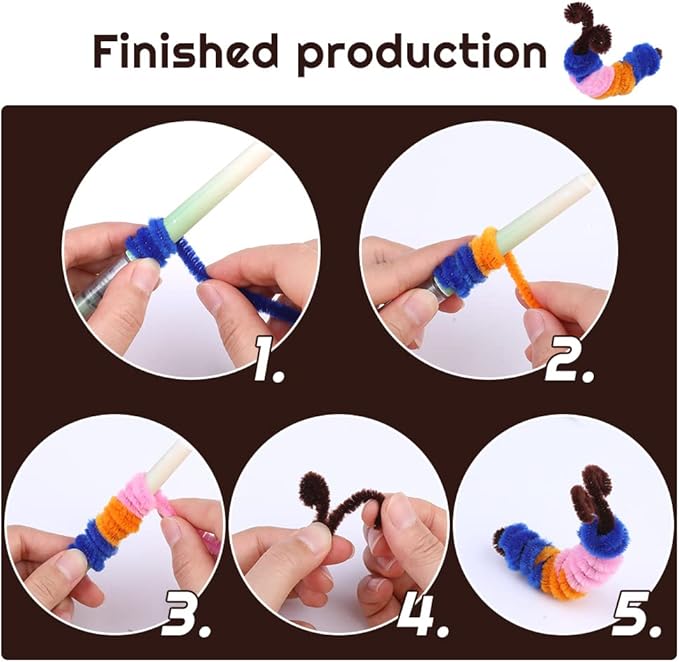 Finished production

1.

2.

3.

4.

5.